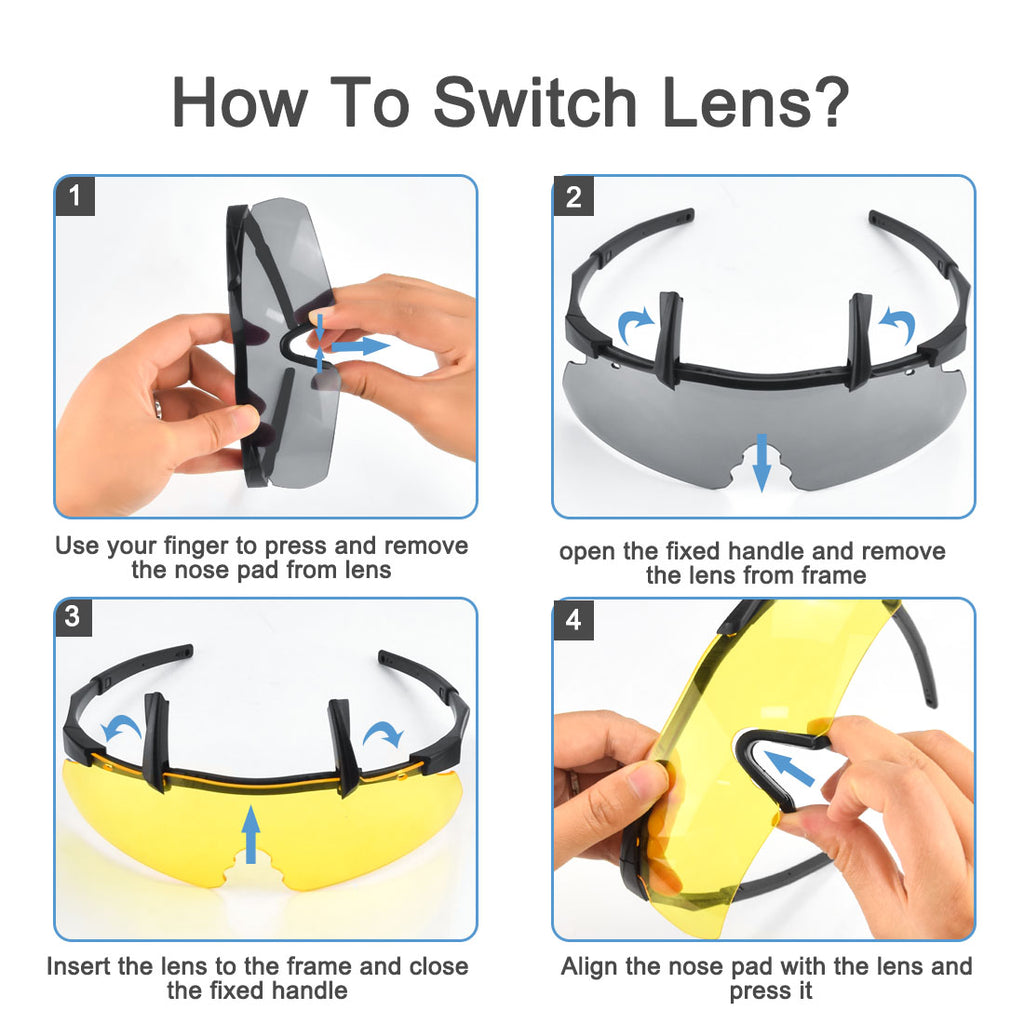 How To Switch Lens?

1

Use your finger to press and remove the nose pad from lens

2

open the fixed handle and remove the lens from frame

3

Insert the lens to the frame and close the fixed handle

4

Align the nose pad with the lens and press it